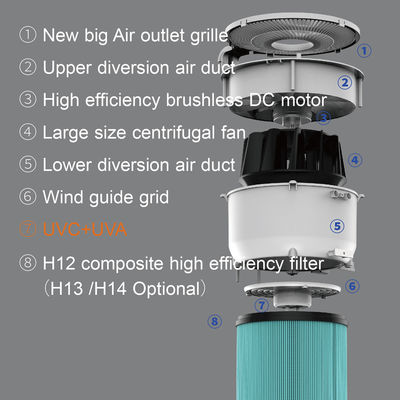 ① New big Air outlet grille
② Upper diversion air duct
③ High efficiency brushless DC motor
④ Large size centrifugal fan
⑤ Lower diversion air duct
⑥ Wind guide grid
⑦ UVC+UVA
⑧ H12 composite high efficiency filter (H13 /H14 Optional)

①
②
③
④
⑤
⑥
⑦
⑧